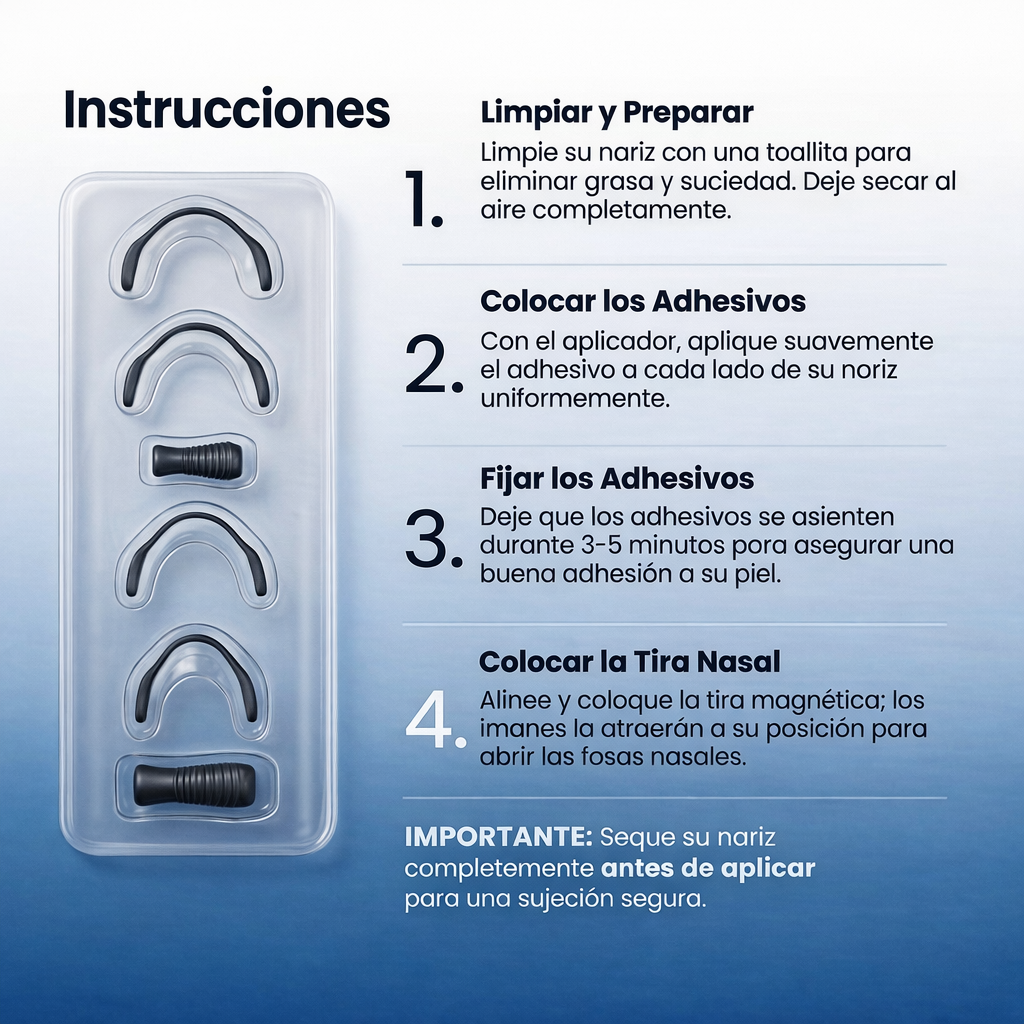 Instrucciones

1. Limpiar y Preparar
Limpie su nariz con una toallita para eliminar grasa y suciedad. Deje secar al aire completamente.

2. Colocar los Adhesivos
Con el aplicador, aplique suavemente el adhesivo a cada lado de su noriz uniformemente.

3. Fijar los Adhesivos
Deje que los adhesivos se asienten durante 3-5 minutos pora asegurar una buena adhesión a su piel.

4. Colocar la Tira Nasal
Alinee y coloque la tira magnética; los imanes la atraerán a su posición para abrir las fosas nasales.

IMPORTANTE: Seque su nariz completemente antes de aplicar para una sujeción segura.